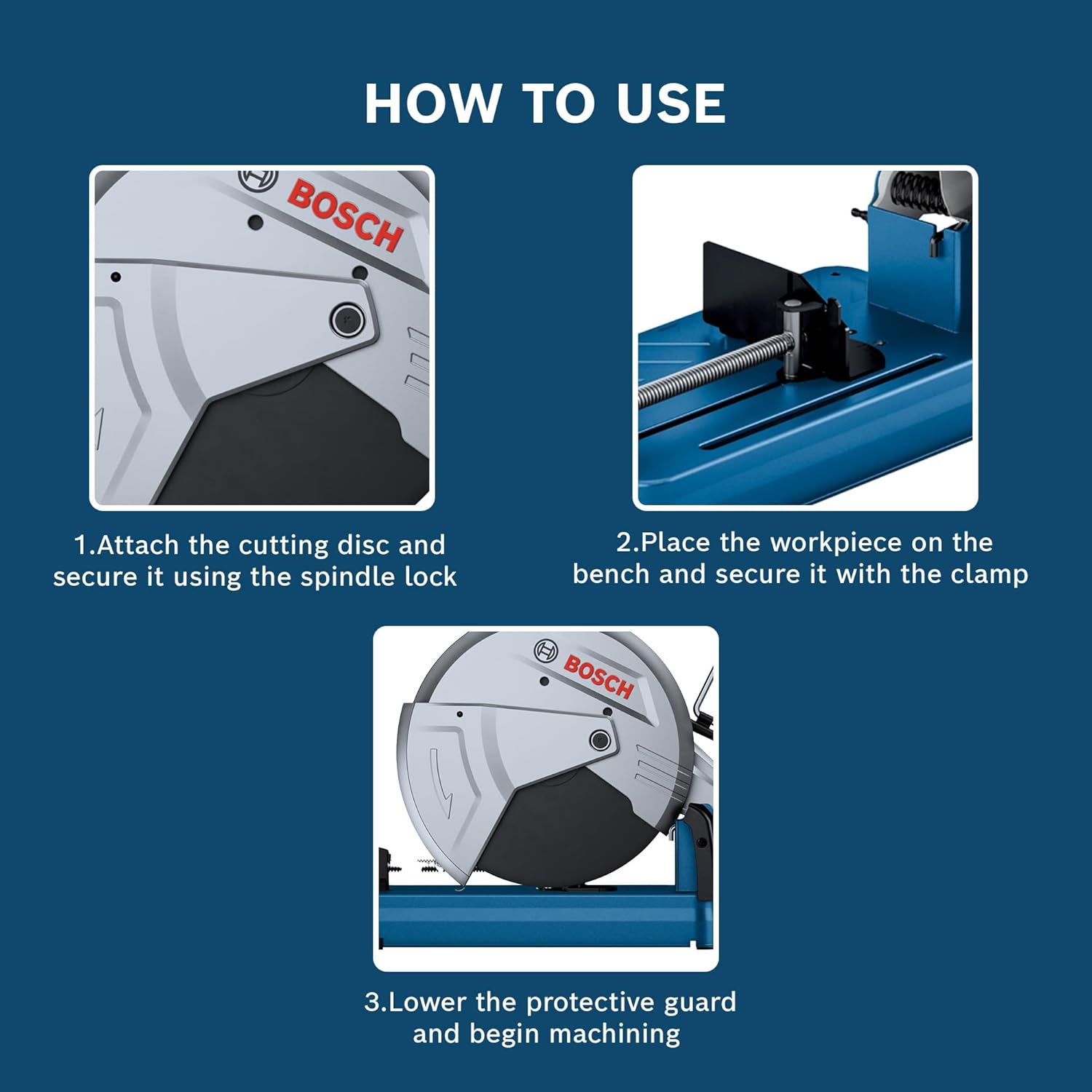 HOW TO USE

BOSCH

1.Attach the cutting disc and secure it using the spindle lock

2.Place the workpiece on the bench and secure it with the clamp

BOSCH

3.Lower the protective guard and begin machining